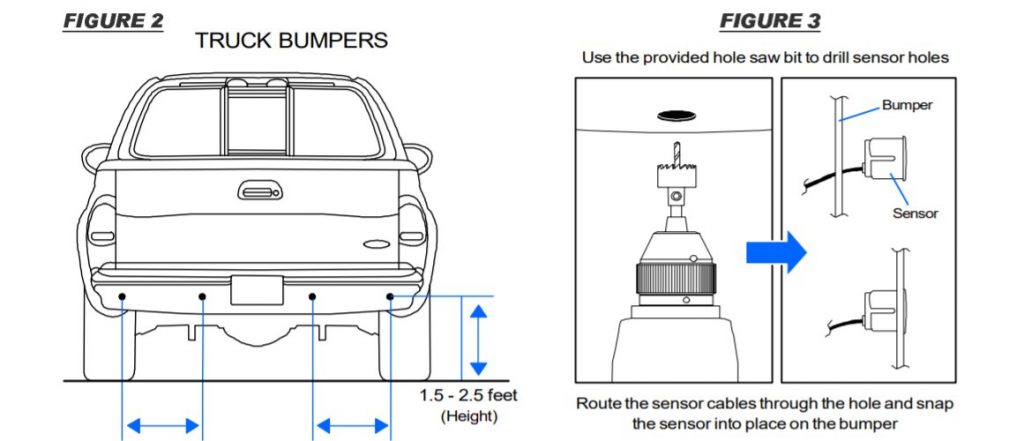 FIGURE 2

TRUCK BUMPERS

1.5 - 2.5 feet (Height)

FIGURE 3

Use the provided hole saw bit to drill sensor holes

Bumper

Sensor

Route the sensor cables through the hole and snap the sensor into place on the bumper