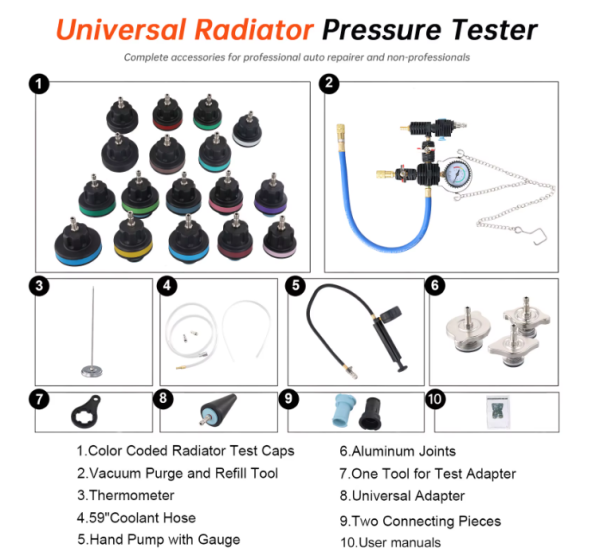 Universal Radiator Pressure Tester

Complete accessories for professional auto repairer and non-professionals

1

2

3

4

5

6

7

8

9

10

1.Color Coded Radiator Test Caps
2.Vacuum Purge and Refill Tool
3.Thermometer
4.59"Coolant Hose
5.Hand Pump with Gauge

6.Aluminum Joints
7.One Tool for Test Adapter
8.Universal Adapter
9.Two Connecting Pieces
10.User manuals